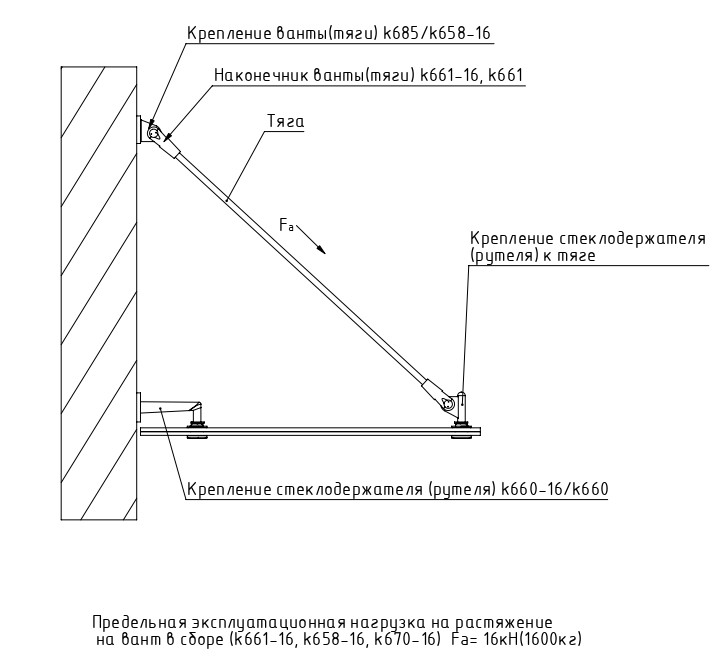 Крепление ванты(тяги) k685/k658-16

Наконечник ванты(тяги) k661-16, k661

Тяга

$F_a$

Крепление стеклодержателя (рутеля) к тяге

Крепление стеклодержателя (рутеля) k660-16/k660

Предельная эксплуатационная нагрузка на растяжение на вант в сборе (k661-16, k658-16, k670-16) Fa= 16кН(1600кг)